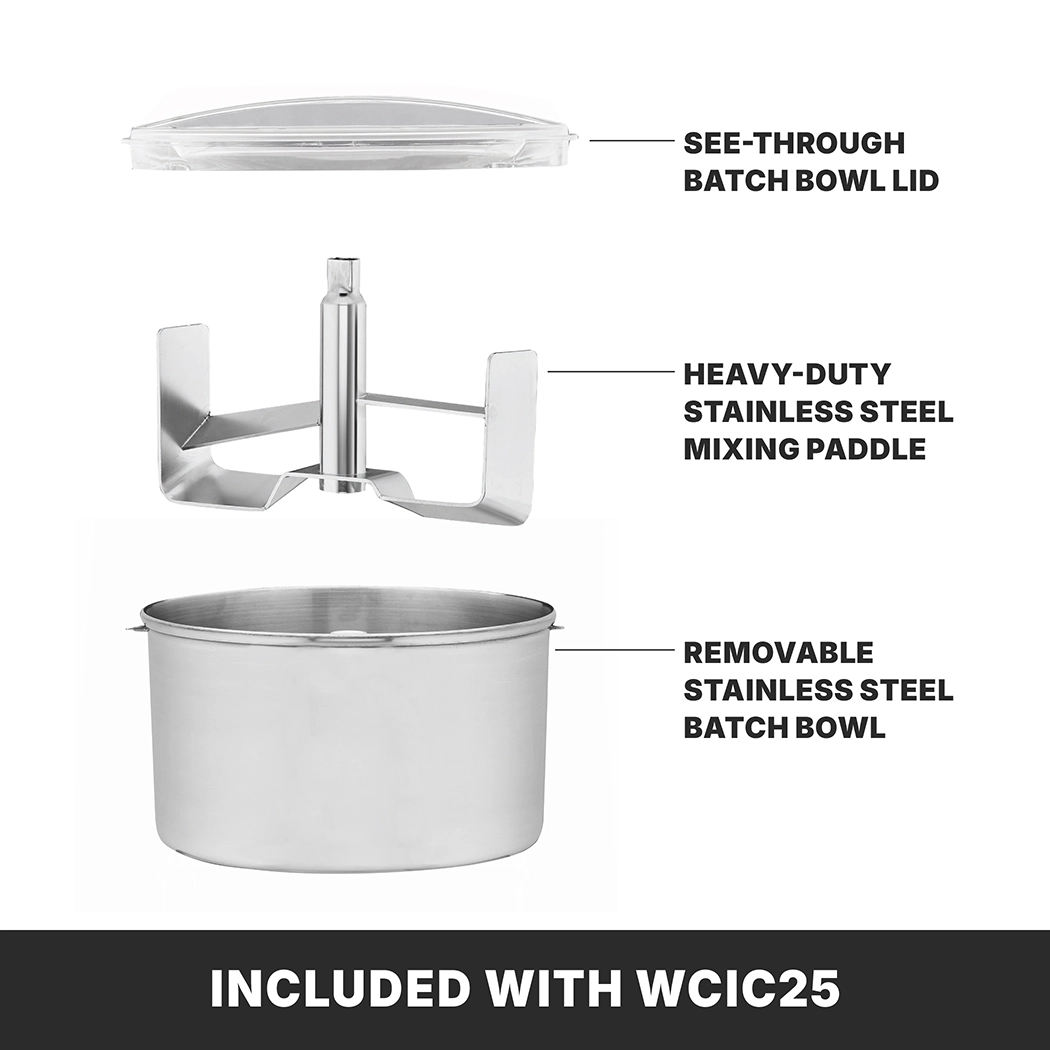 SEE-THROUGH BATCH BOWL LID

HEAVY-DUTY STAINLESS STEEL MIXING PADDLE

REMOVABLE STAINLESS STEEL BATCH BOWL

INCLUDED WITH WCIC25